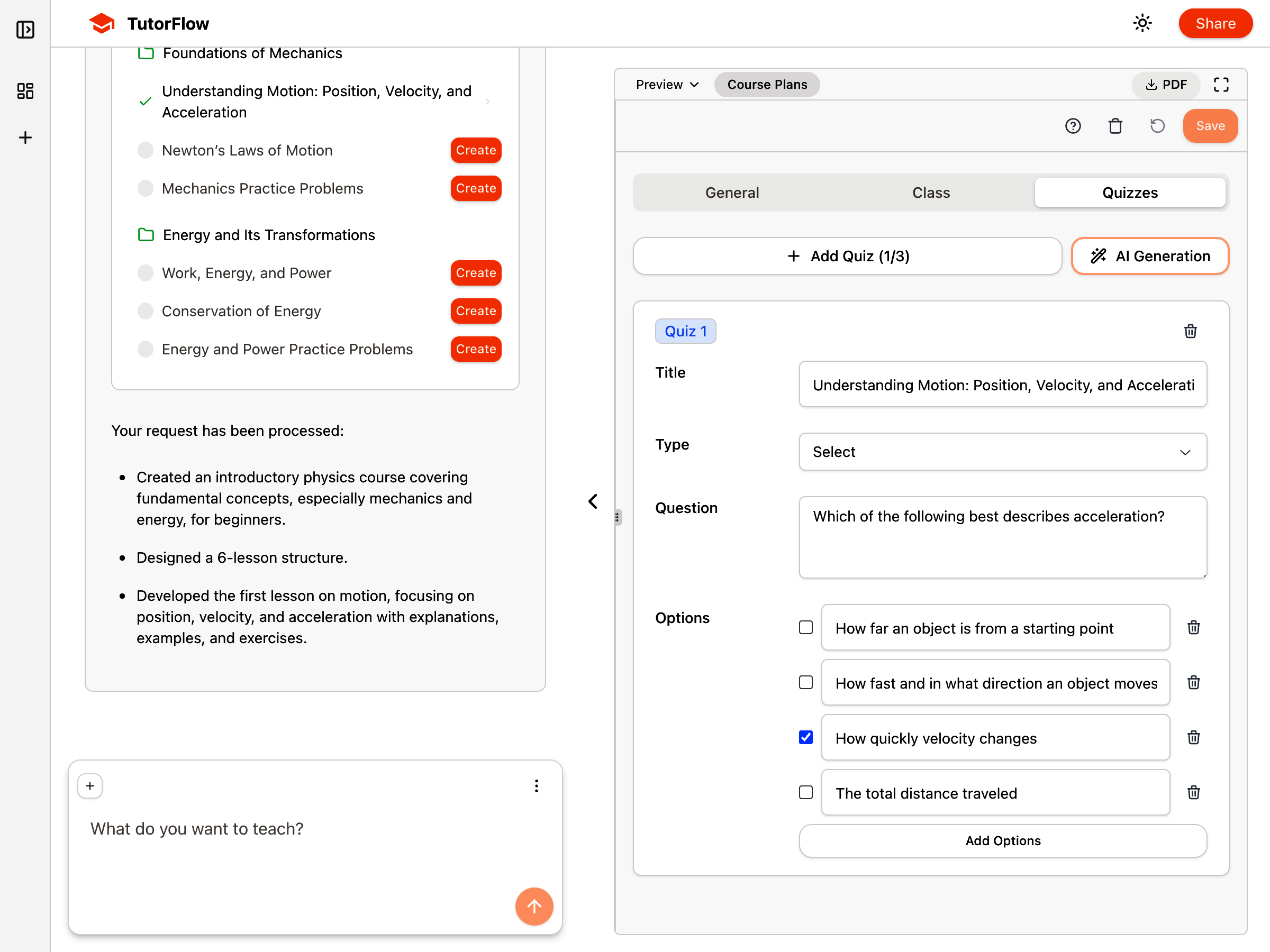 TutorFlow

Share

Foundations of Mechanics

Understanding Motion: Position, Velocity, and Acceleration

Newton's Laws of Motion Create

Mechanics Practice Problems Create

Energy and Its Transformations

Work, Energy, and Power Create

Conservation of Energy Create

Energy and Power Practice Problems Create

Your request has been processed:

- Created an introductory physics course covering fundamental concepts, especially mechanics and energy, for beginners.
- Designed a 6-lesson structure.
- Developed the first lesson on motion, focusing on position, velocity, and acceleration with explanations, examples, and exercises.

What do you want to teach?

Preview Course Plans PDF

Save

General Class Quizzes

Add Quiz (1/3) AI Generation

Quiz 1

Title Understanding Motion: Position, Velocity, and Accelerati

Type Select

Question Which of the following best describes acceleration?

Options
How far an object is from a starting point
How fast and in what direction an object moves
How quickly velocity changes
The total distance traveled

Add Options