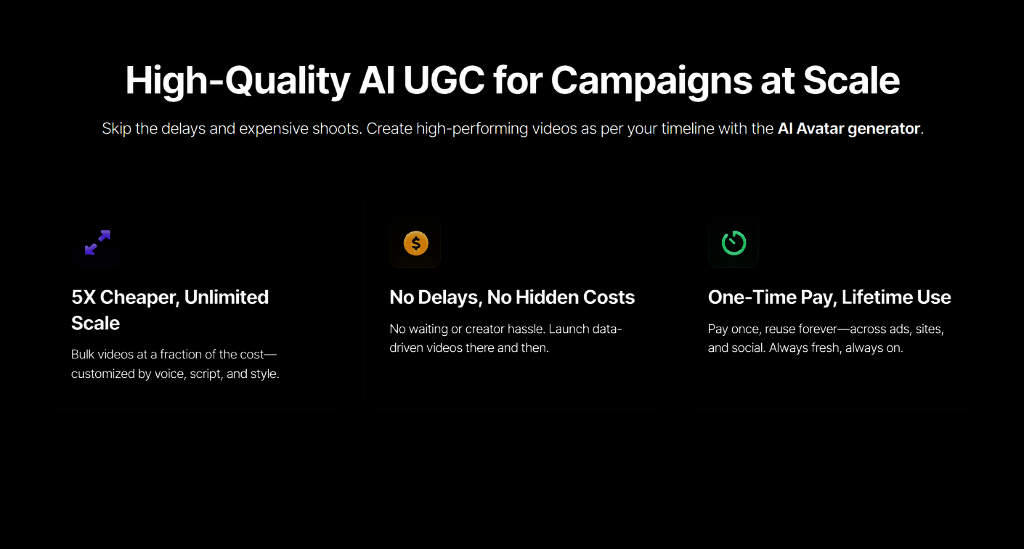 High-Quality AI UGC for Campaigns at Scale

Skip the delays and expensive shoots. Create high-performing videos as per your timeline with the AI Avatar generator.

5X Cheaper, Unlimited Scale

Bulk videos at a fraction of the cost—customized by voice, script, and style.

No Delays, No Hidden Costs

No waiting or creator hassle. Launch data-driven videos there and then.

One-Time Pay, Lifetime Use

Pay once, reuse forever—across ads, sites, and social. Always fresh, always on.