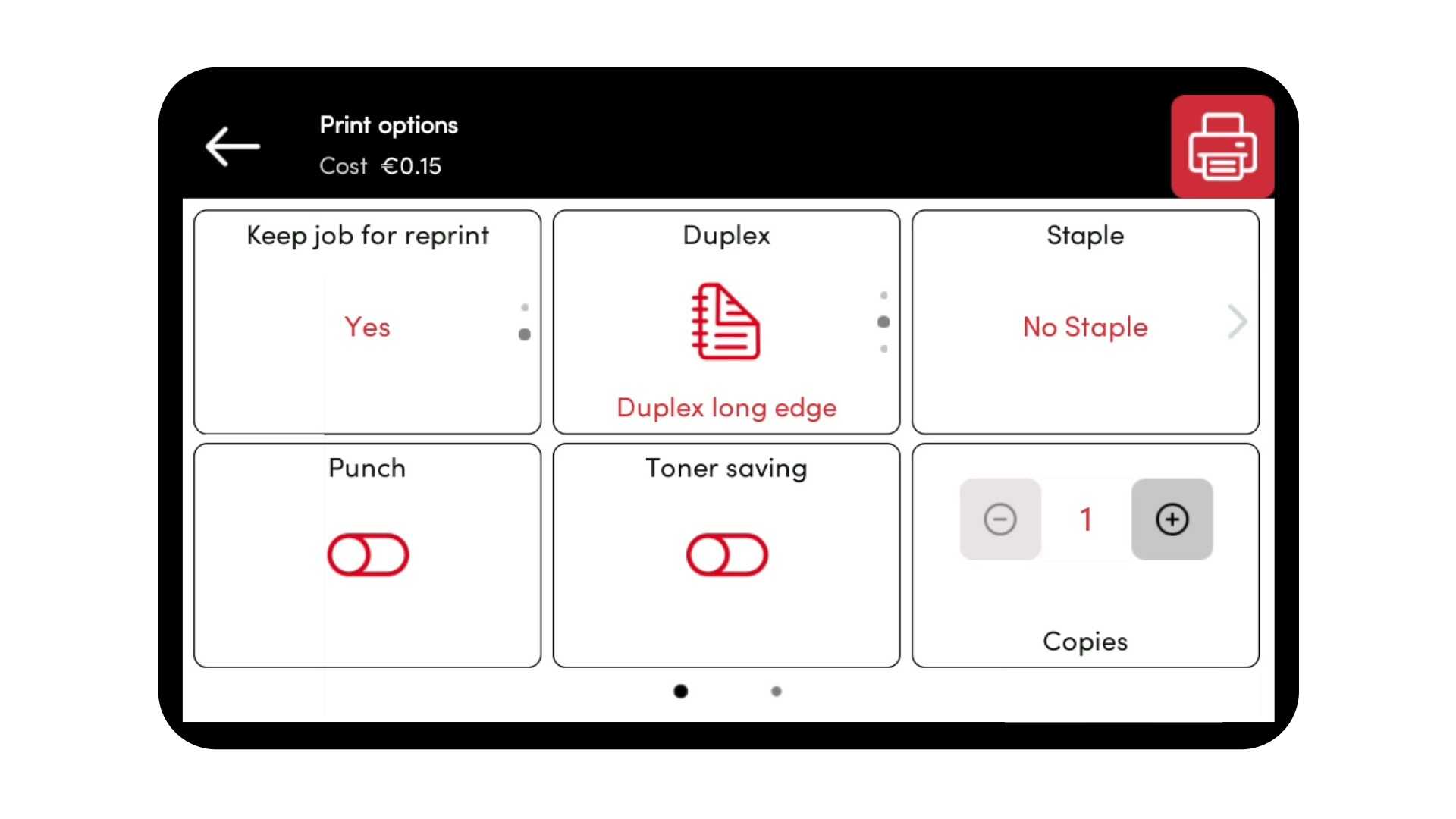 Print options
Cost €0.15

Keep job for reprint
Yes

Duplex
Duplex long edge

Staple
No Staple

Punch

Toner saving

1
Copies