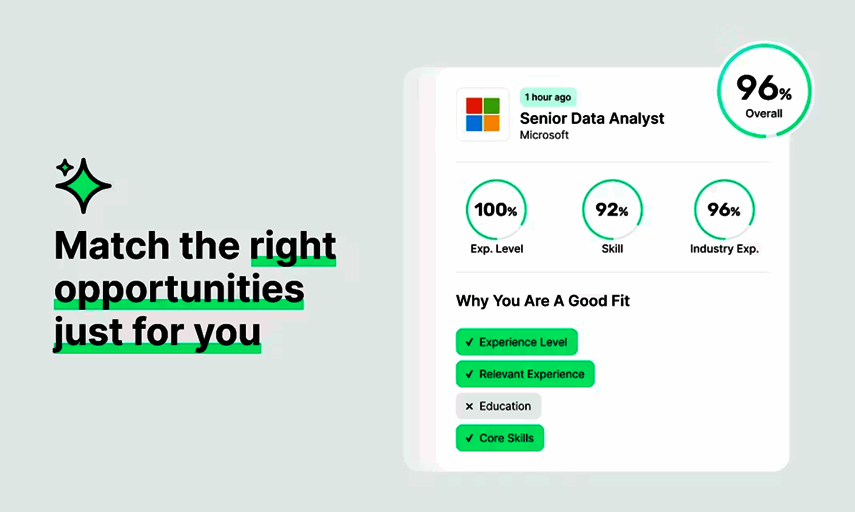 Match the right opportunities just for you

1 hour ago

Senior Data Analyst

Microsoft

96%

Overall

100%

Exp. Level

92%

Skill

96%

Industry Exp.

Why You Are A Good Fit

✓ Experience Level

✓ Relevant Experience

× Education

✓ Core Skills