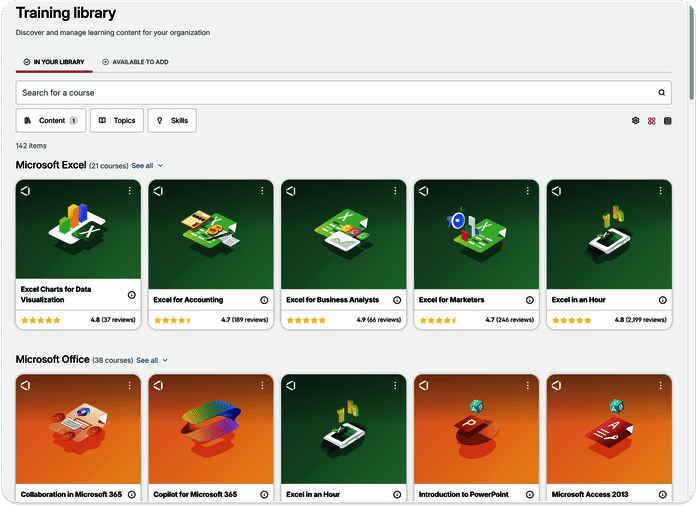 Training library

Discover and manage learning content for your organization

IN YOUR LIBRARY
AVAILABLE TO ADD

Search for a course

Content 1
Topics
Skills

142 items

Microsoft Excel (21 courses) See all

Excel Charts for Data Visualization
4.8 (37 reviews)

Excel for Accounting
4.7 (189 reviews)

Excel for Business Analysts
4.9 (66 reviews)

Excel for Marketers
4.7 (246 reviews)

Excel in an Hour
4.8 (2,199 reviews)

Microsoft Office (38 courses) See all

Collaboration in Microsoft 365

Copilot for Microsoft 365

Excel in an Hour

Introduction to PowerPoint

Microsoft Access 2013