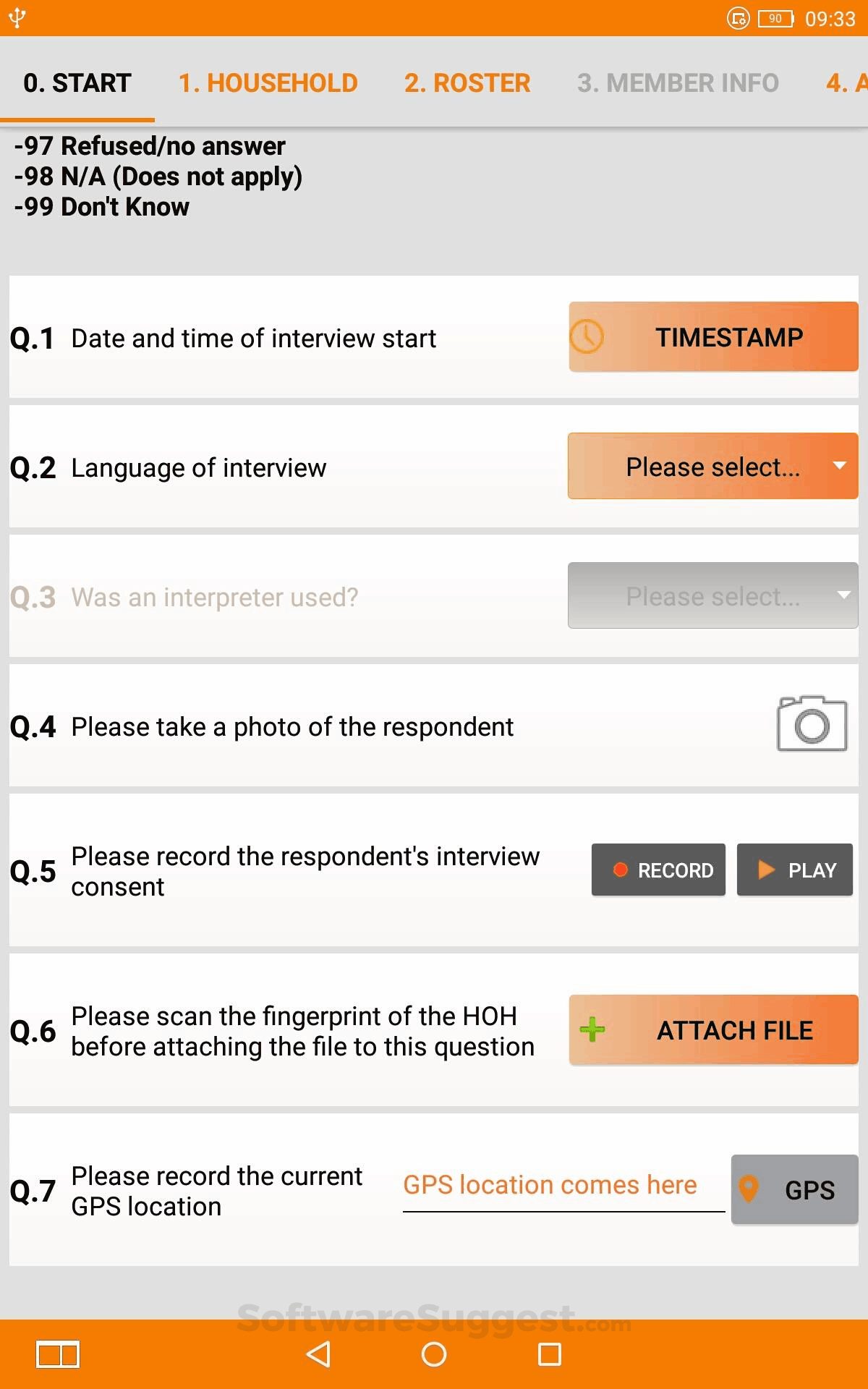 90 09:33

0. START 1. HOUSEHOLD 2. ROSTER 3. MEMBER INFO 4. A

-97 Refused/no answer
-98 N/A (Does not apply)
-99 Don't Know

Q.1 Date and time of interview start

TIMESTAMP

Q.2 Language of interview

Please select...

Q.3 Was an interpreter used?

Please select...

Q.4 Please take a photo of the respondent

Q.5 Please record the respondent's interview consent

RECORD PLAY

Q.6 Please scan the fingerprint of the HOH before attaching the file to this question

ATTACH FILE

Q.7 Please record the current GPS location

GPS location comes here

GPS

SoftwareSuggest.com