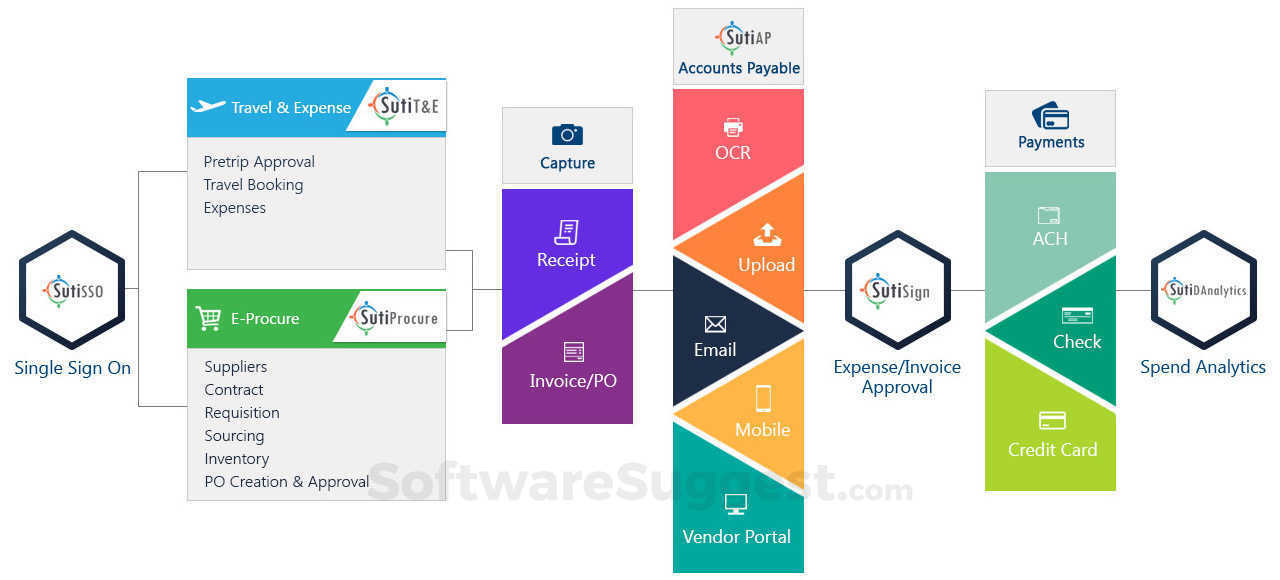 SutiSSO
Single Sign On

Travel & Expense
SutiT&E
Pretrip Approval
Travel Booking
Expenses

E-Procure
SutiProcure
Suppliers
Contract
Requisition
Sourcing
Inventory
PO Creation & Approval

Capture
Receipt
Invoice/PO

SutiAP
Accounts Payable
OCR
Upload
Email
Mobile
Vendor Portal

SutiSign
Expense/Invoice Approval

Payments
ACH
Check
Credit Card

SutiDAnalytics
Spend Analytics

SoftwareSuggest.com